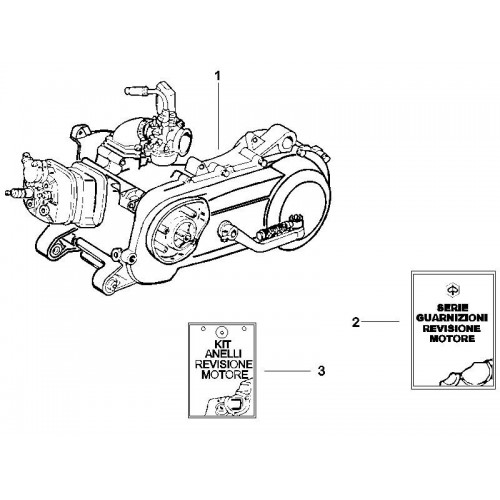 1

2

SERIE GUARNIZIONI REVISIONE MOTORE

KIT ANELLI REVISIONE MOTORE

3